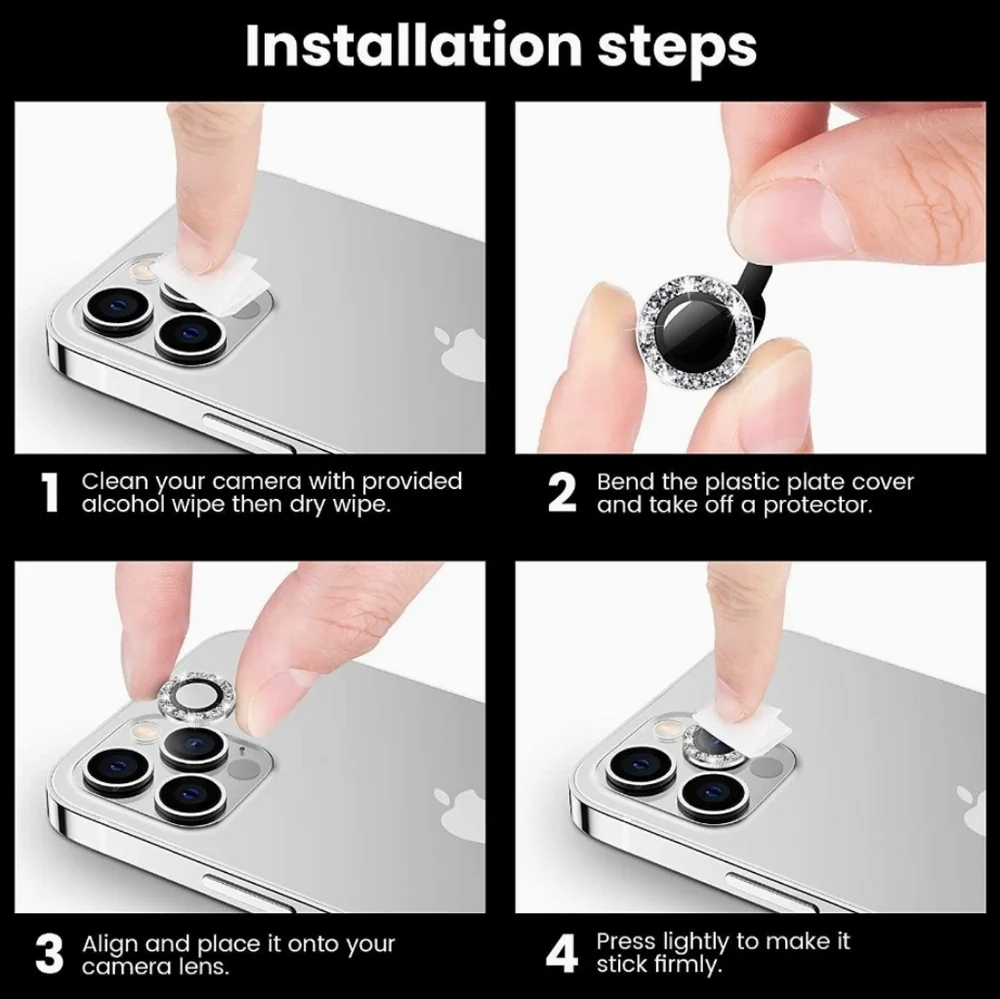 Installation steps

1 Clean your camera with provided alcohol wipe then dry wipe.

2 Bend the plastic plate cover and take off a protector.

3 Align and place it onto your camera lens.

4 Press lightly to make it stick firmly.